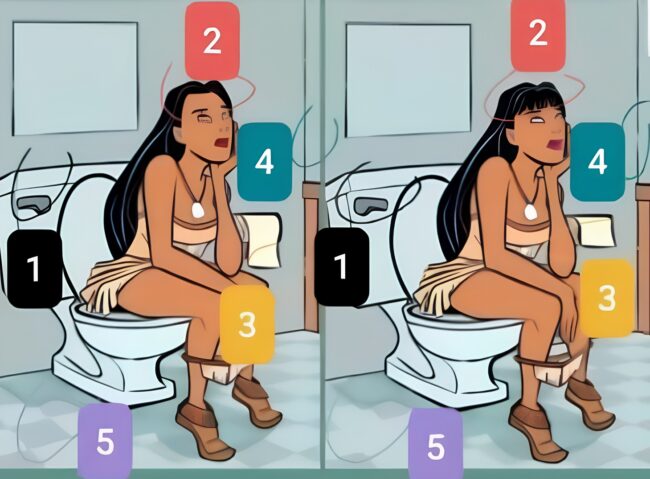 2
4
1
3
5
2
4
1
3
5