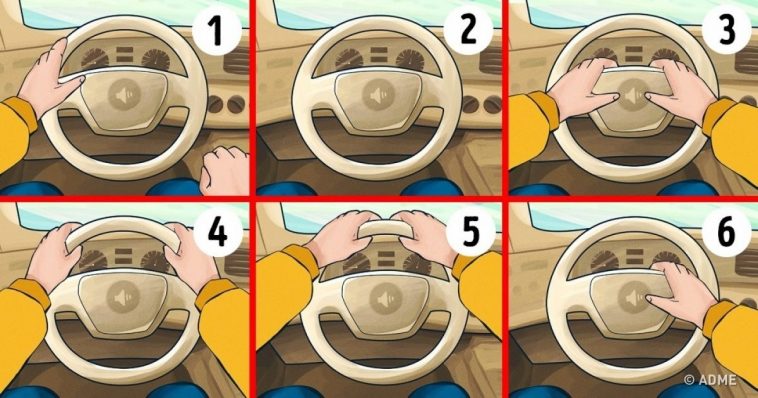 1
2
3
4
5
6
© ADME