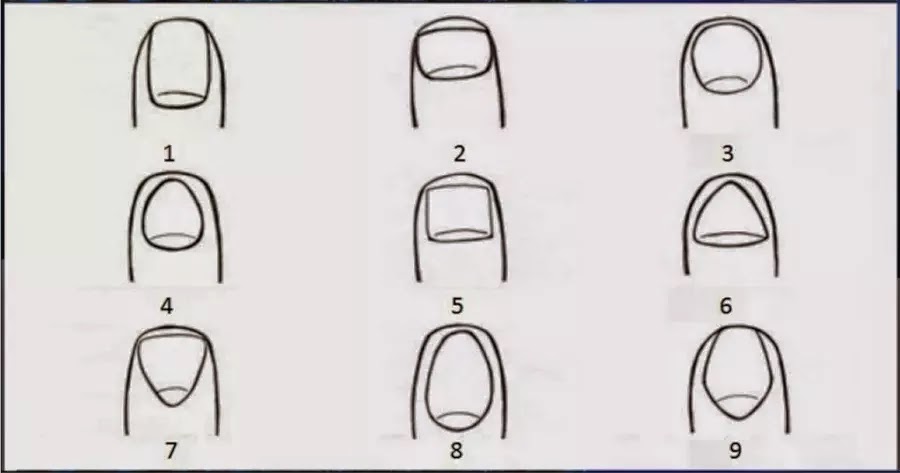 1
2
3
4
5
6
7
8
9