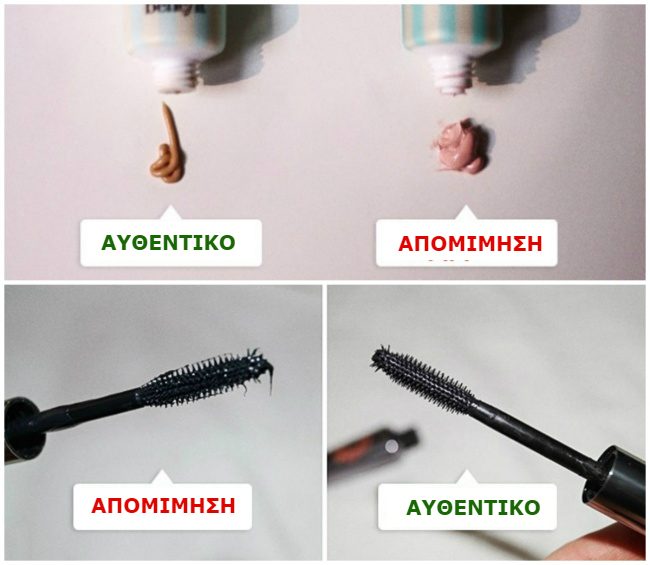 ΑΥΘΕΝΤΙΚΟ

ΑΠΟΜΙΜΗΣΗ

ΑΠΟΜΙΜΗΣΗ

ΑΥΘΕΝΤΙΚΟ